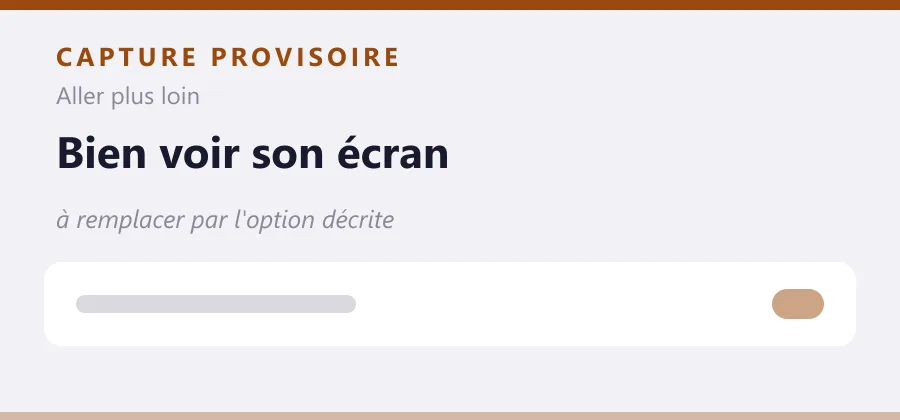 CAPTURE PROVISOIRE

Aller plus loin

Bien voir son écran

à remplacer par l'option décrite