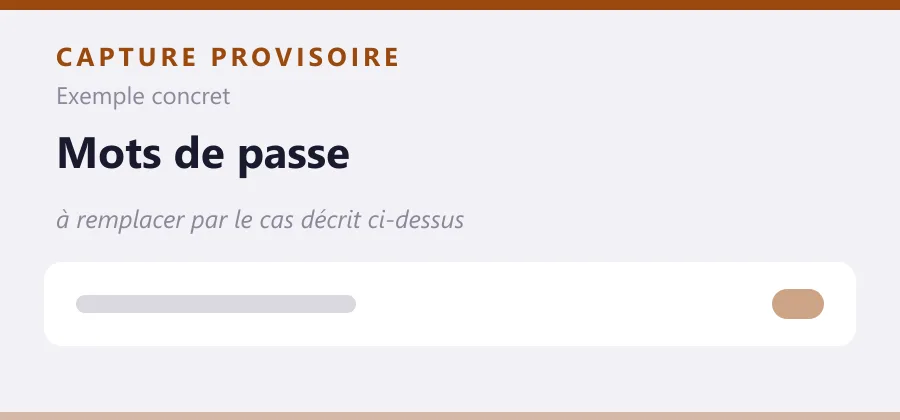 CAPTURE PROVISOIRE
Exemple concret

Mots de passe

à remplacer par le cas décrit ci-dessus